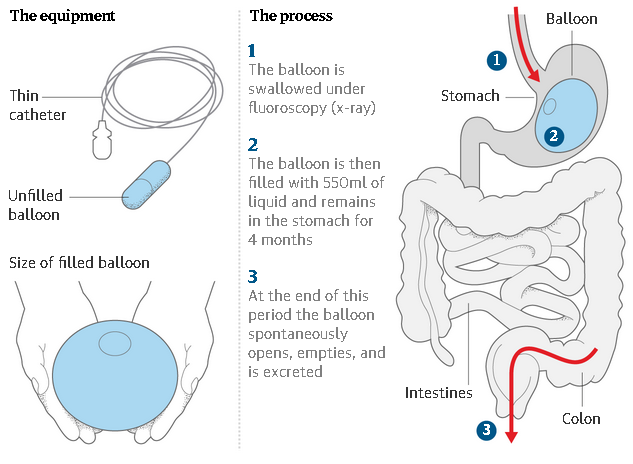 The equipment

Thin catheter

Unfilled balloon

Size of filled balloon

The process

1
The balloon is swallowed under fluoroscopy (x-ray)

2
The balloon is then filled with 550ml of liquid and remains in the stomach for 4 months

3
At the end of this period the balloon spontaneously opens, empties, and is excreted

Balloon

1

Stomach

2

Intestines

Colon

3